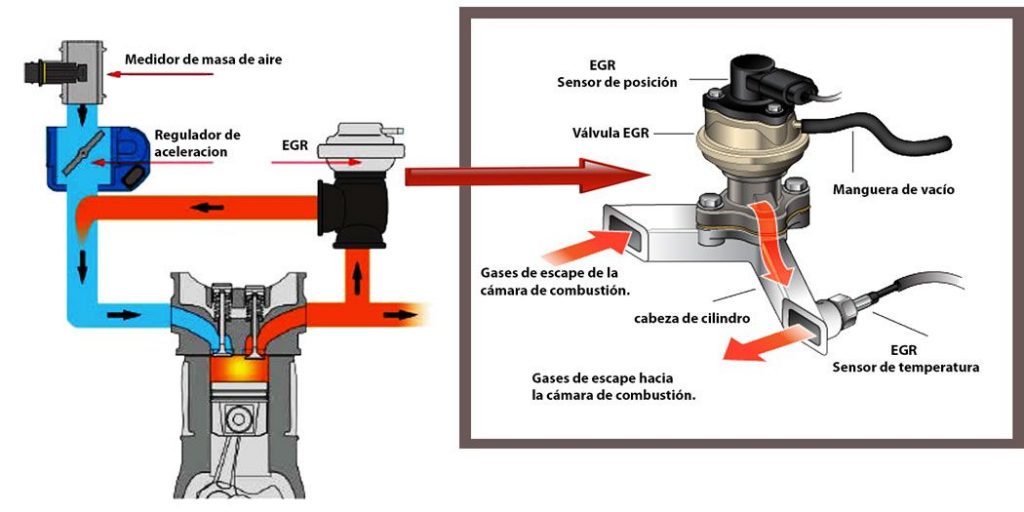 Medidor de masa de aire

Regulador de aceleracion

EGR

EGR
Sensor de posición

Válvula EGR

Manguera de vacío

Gases de escape de la cámara de combustión.

cabeza de cilindro

EGR
Sensor de temperatura

Gases de escape hacia la cámara de combustión.